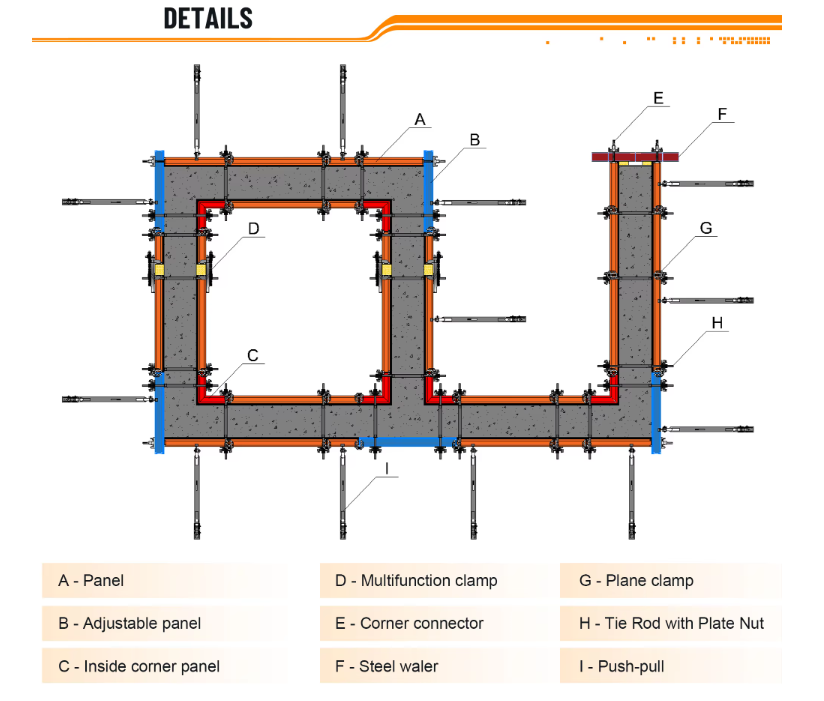 DETAILS

A

B

E

F

D

G

H

C

I

A - Panel

B - Adjustable panel

C - Inside corner panel

D - Multifunction clamp

E - Corner connector

F - Steel waler

G - Plane clamp

H - Tie Rod with Plate Nut

I - Push-pull